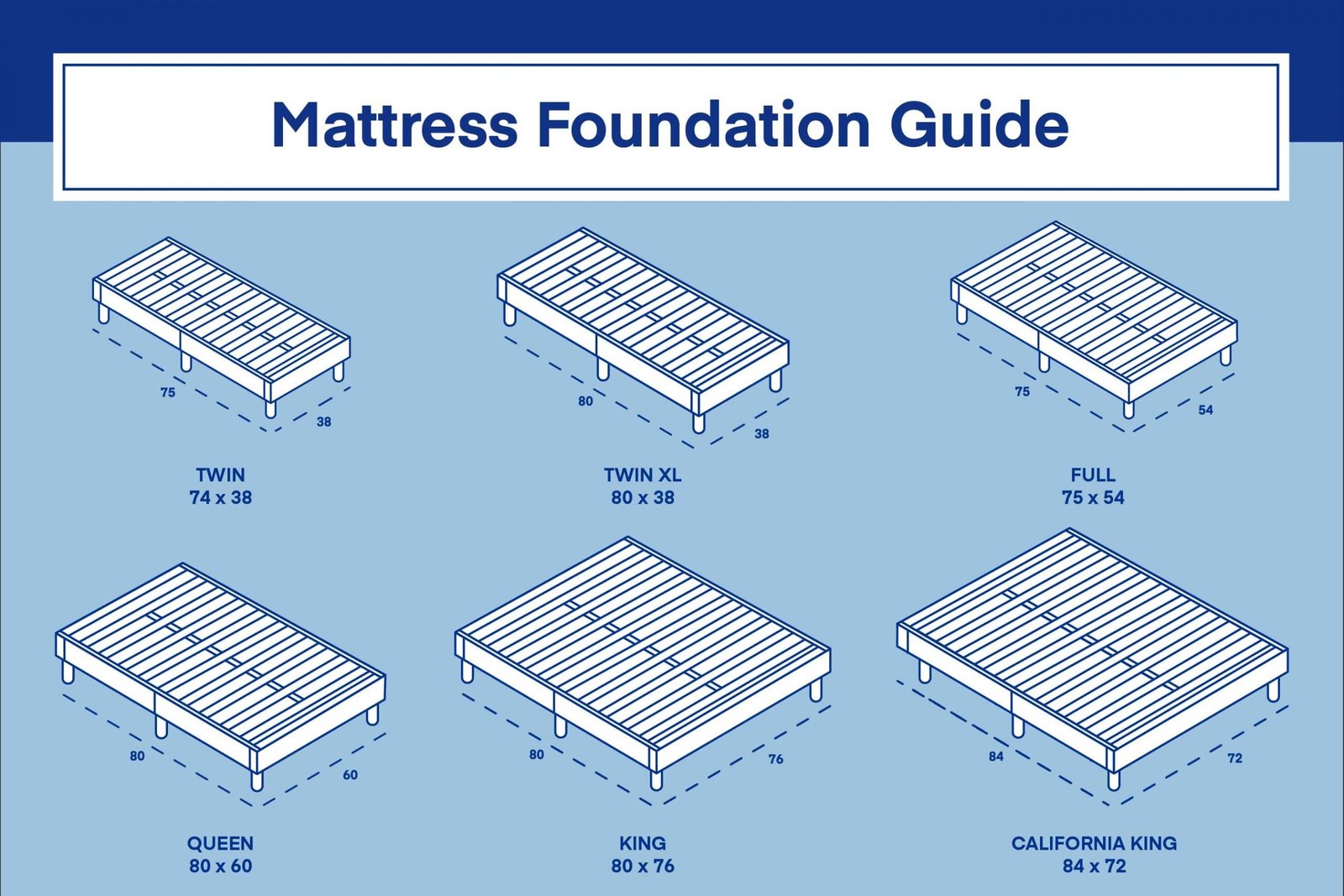 Mattress Foundation Guide

75
38

TWIN
74 x 38

80
38

TWIN XL
80 x 38

75
54

FULL
75 x 54

80
60

QUEEN
80 x 60

80
76

KING
80 x 76

84
72

CALIFORNIA KING
84 x 72